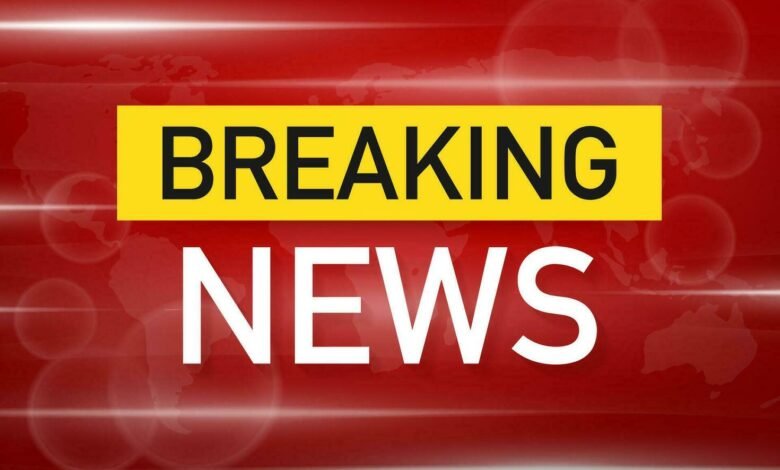 BREAKING
NEWS